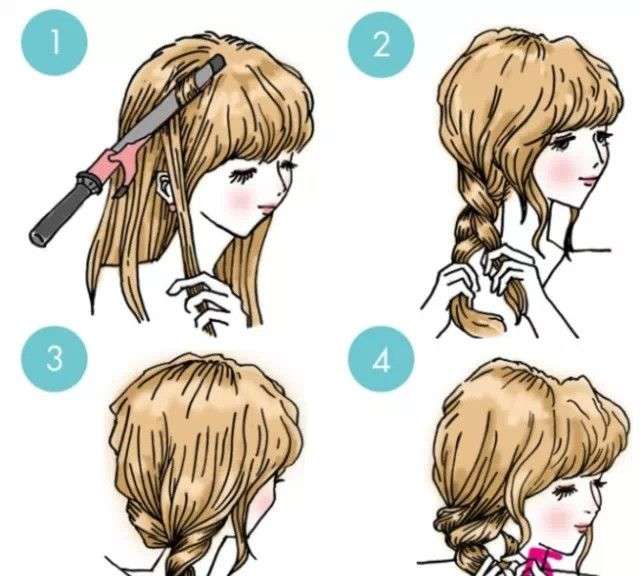 1
2
3
4