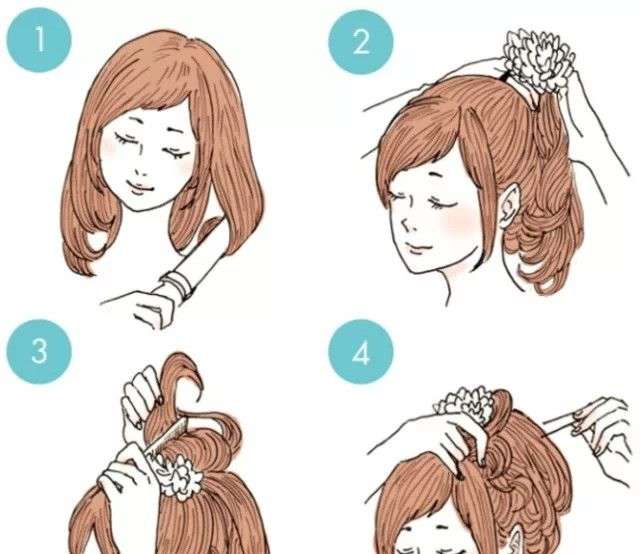 1

2

3

4